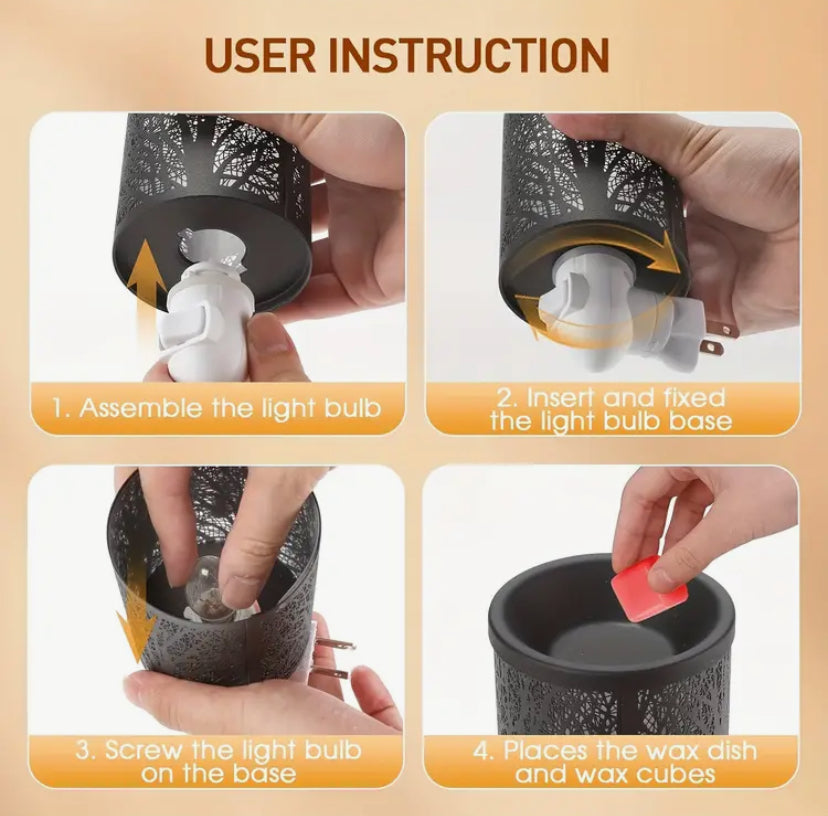 USER INSTRUCTION

1. Assemble the light bulb

2. Insert and fixed the light bulb base

3. Screw the light bulb on the base

4. Places the wax dish and wax cubes